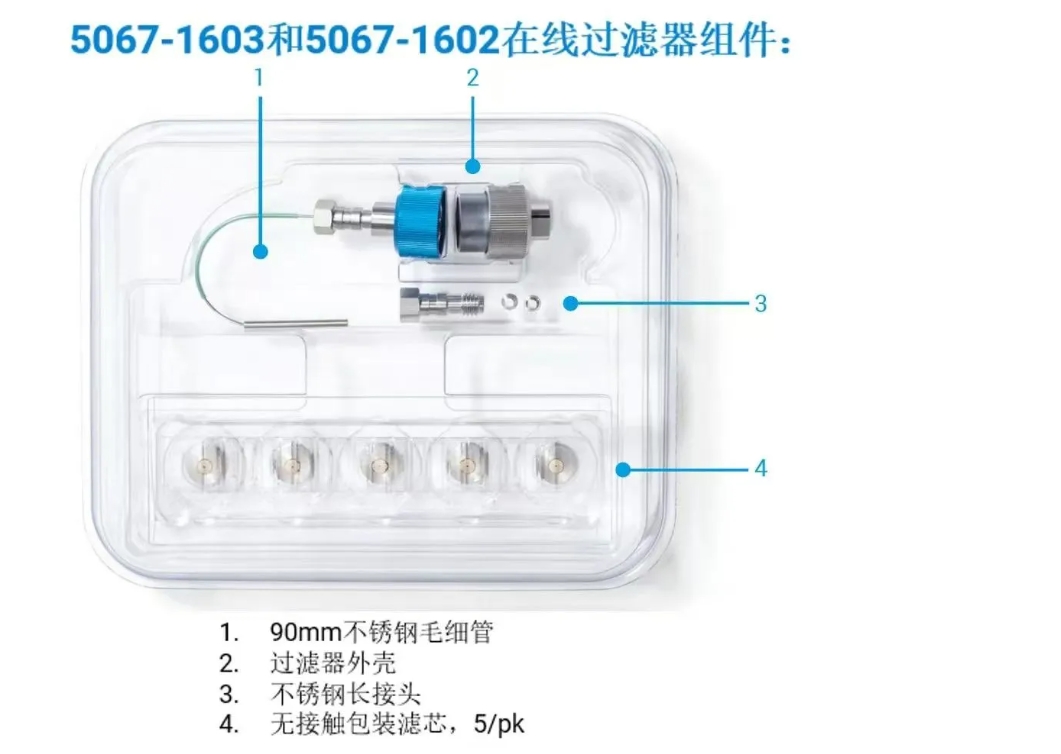 5067-1603和5067-1602在线过滤器组件：

1
2
3
4

1. 90mm不锈钢毛细管
2. 过滤器外壳
3. 不锈钢长接头
4. 无接触包装滤芯，5/pk